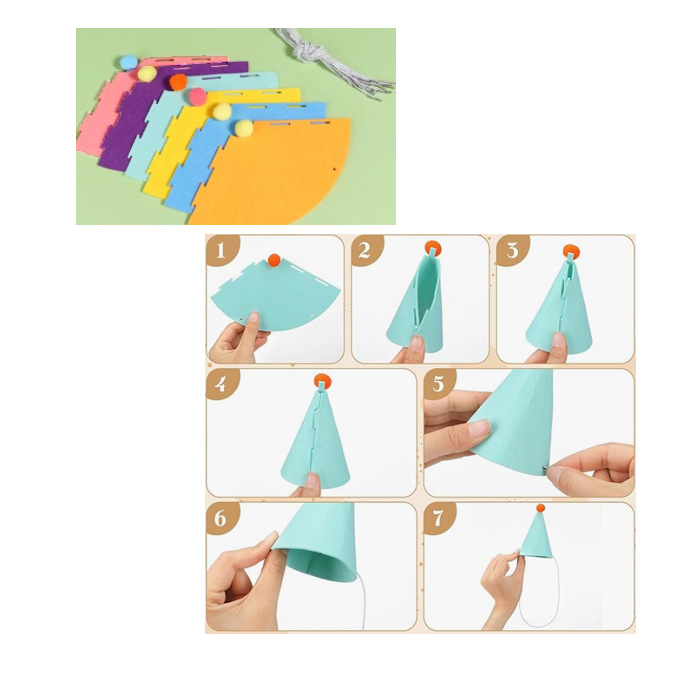 1

2

3

4

5

6

7