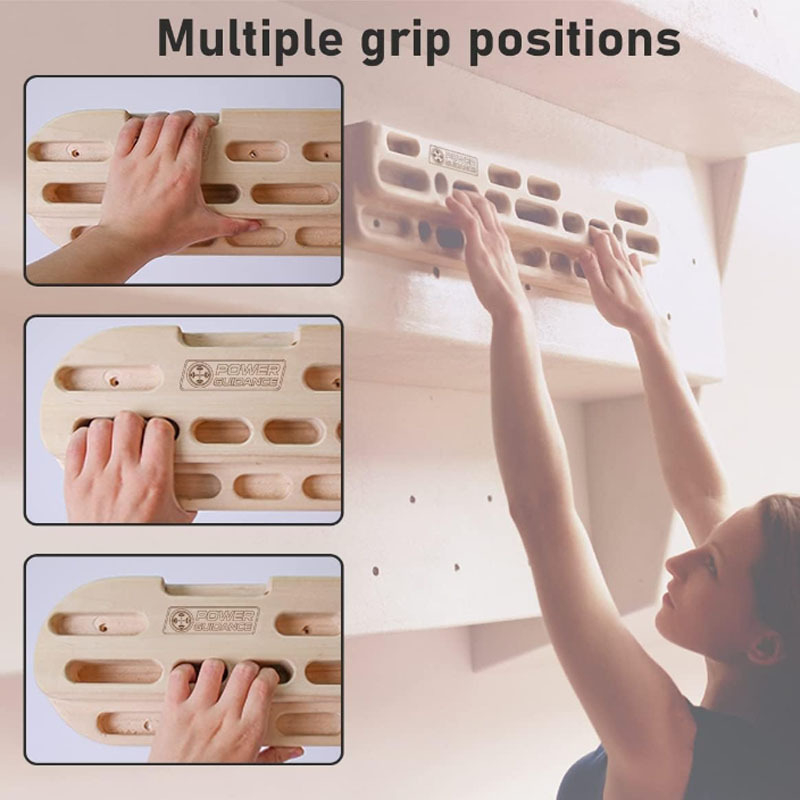 Multiple grip positions

POWER GUIDANCE

POWER GUIDANCE

POWER GUIDANCE