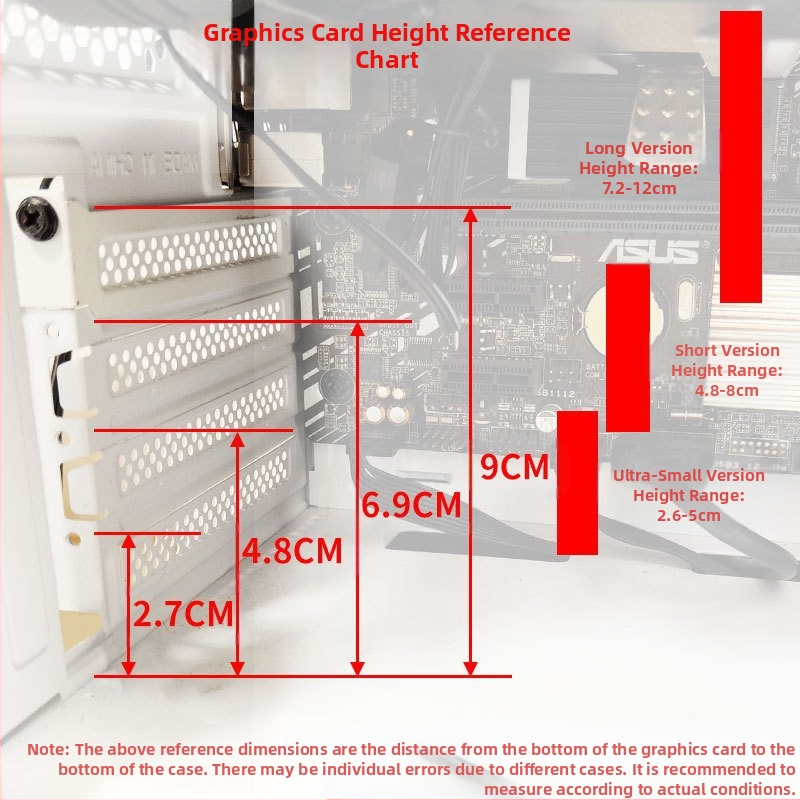 Graphics Card Height Reference Chart

Long Version Height Range: 7.2-12cm

ASUS

Short Version Height Range: 4.8-8cm

Ultra-Small Version Height Range: 2.6-5cm

9CM

6.9CM

4.8CM

2.7CM

Note: The above reference dimensions are the distance from the bottom of the graphics card to the bottom of the case. There may be individual errors due to different cases. It is recommended to measure according to actual conditions.