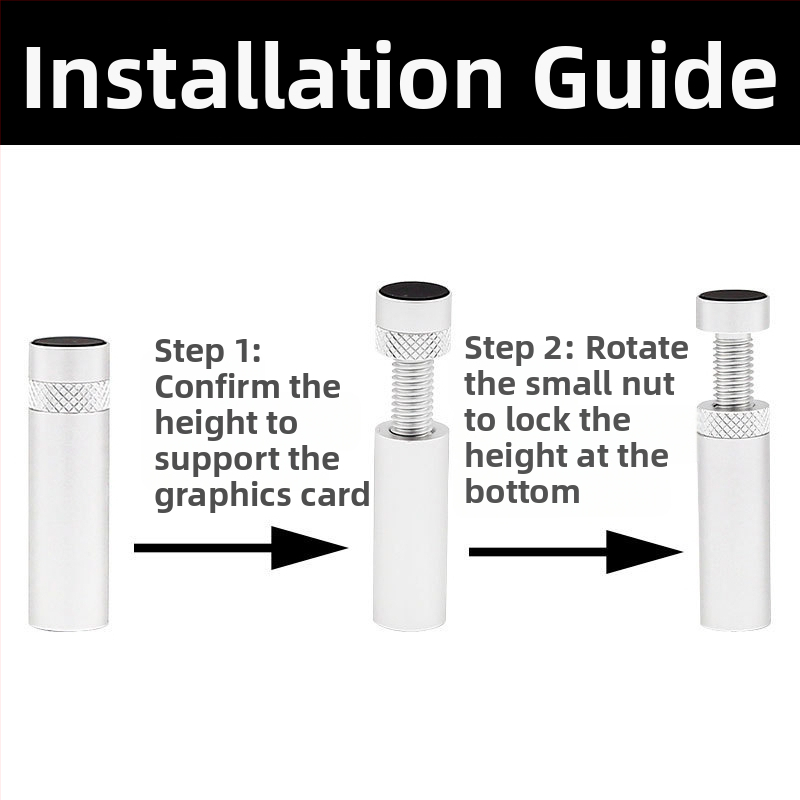 Installation Guide

Step 1: Confirm the height to support the graphics card

Step 2: Rotate the small nut to lock the height at the bottom