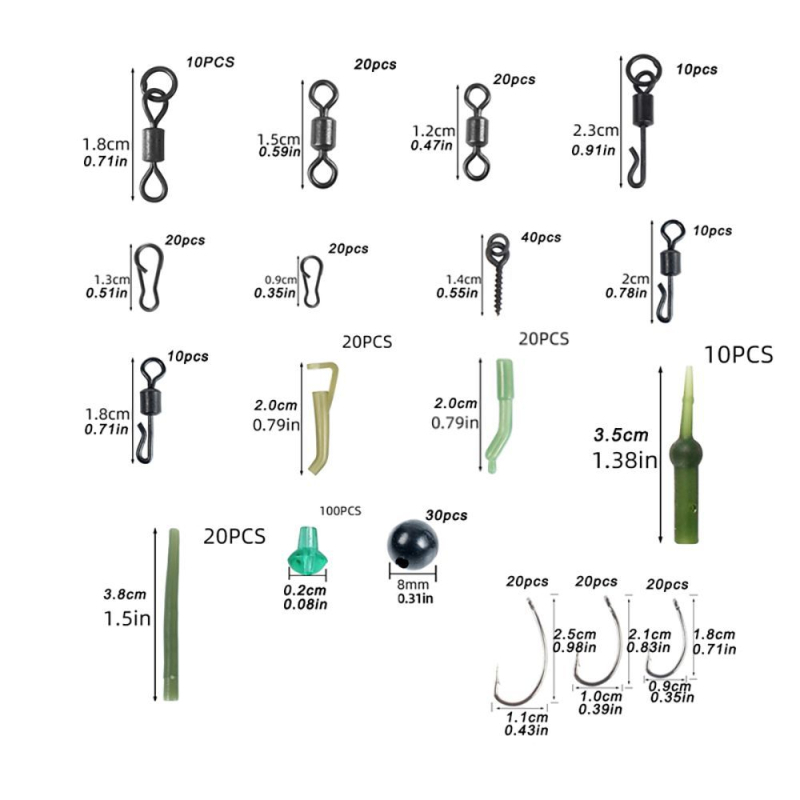 10PCS
1.8cm
0.71in

20pcs
1.5cm
0.59in

20pcs
1.2cm
0.47in

10pcs
2.3cm
0.91in

20pcs
1.3cm
0.51in

20pcs
0.9cm
0.35in

40pcs
1.4cm
0.55in

10pcs
2cm
0.78in

10pcs
1.8cm
0.71in

20PCS
2.0cm
0.79in

20PCS
2.0cm
0.79in

10PCS
3.5cm
1.38in

20PCS
3.8cm
1.5in

100PCS
0.2cm
0.08in

30pcs
8mm
0.31in

20pcs
2.5cm
0.98in
1.1cm
0.43in

20pcs
2.1cm
0.83in
1.0cm
0.39in

20pcs
1.8cm
0.71in
0.9cm
0.35in