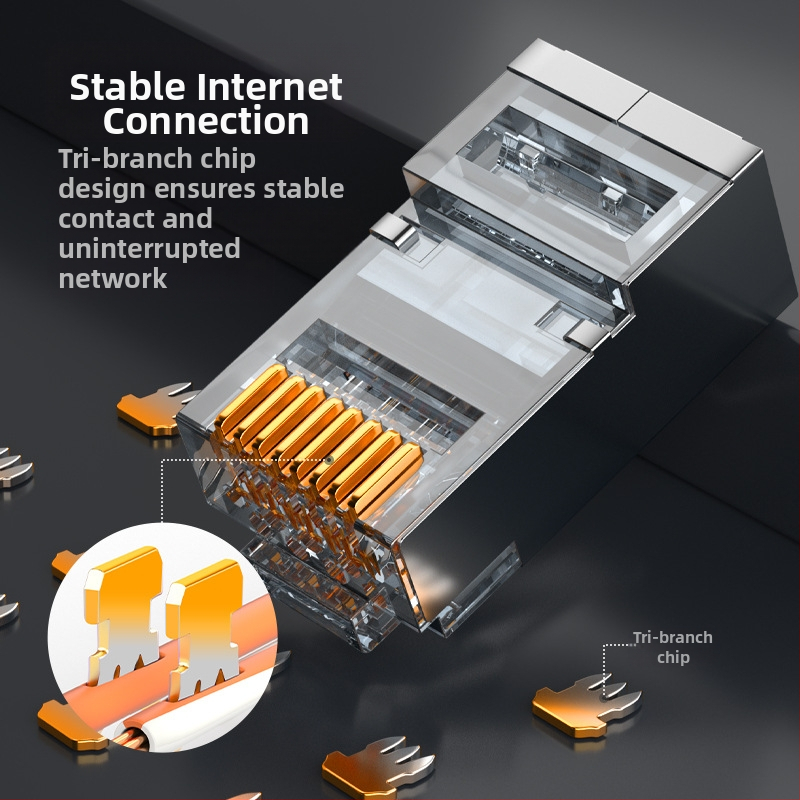 Stable Internet Connection

Tri-branch chip design ensures stable contact and uninterrupted network

Tri-branch chip