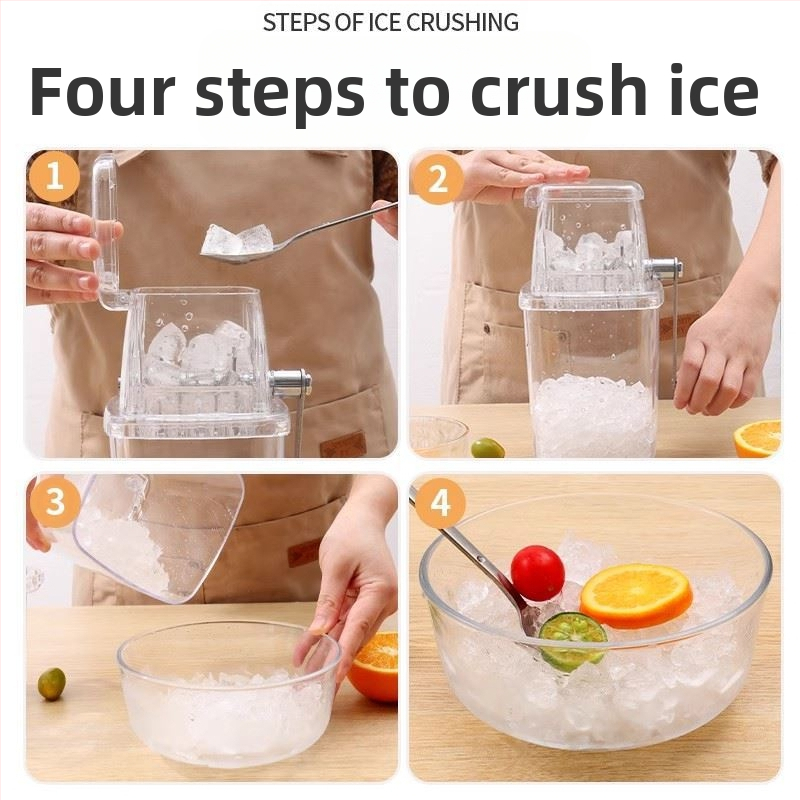 STEPS OF ICE CRUSHING

Four steps to crush ice

1

2

3

4