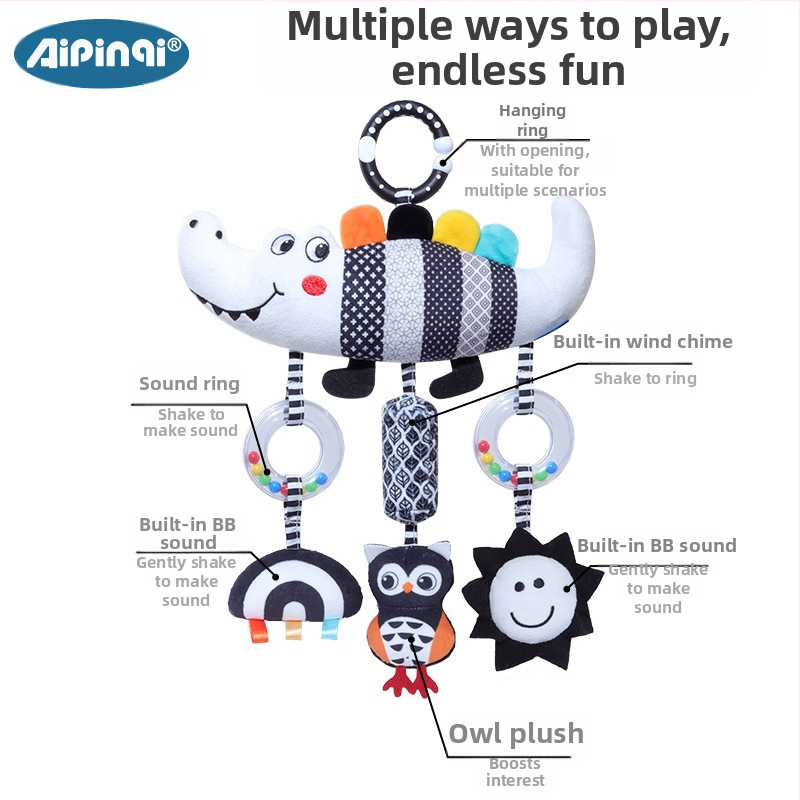 Aipinqi®

Multiple ways to play, endless fun

Hanging ring
With opening, suitable for multiple scenarios

Built-in wind chime
Shake to ring

Sound ring
Shake to make sound

Built-in BB sound
Gently shake to make sound

Built-in BB sound
Gently shake to make sound

Owl plush
Boosts interest