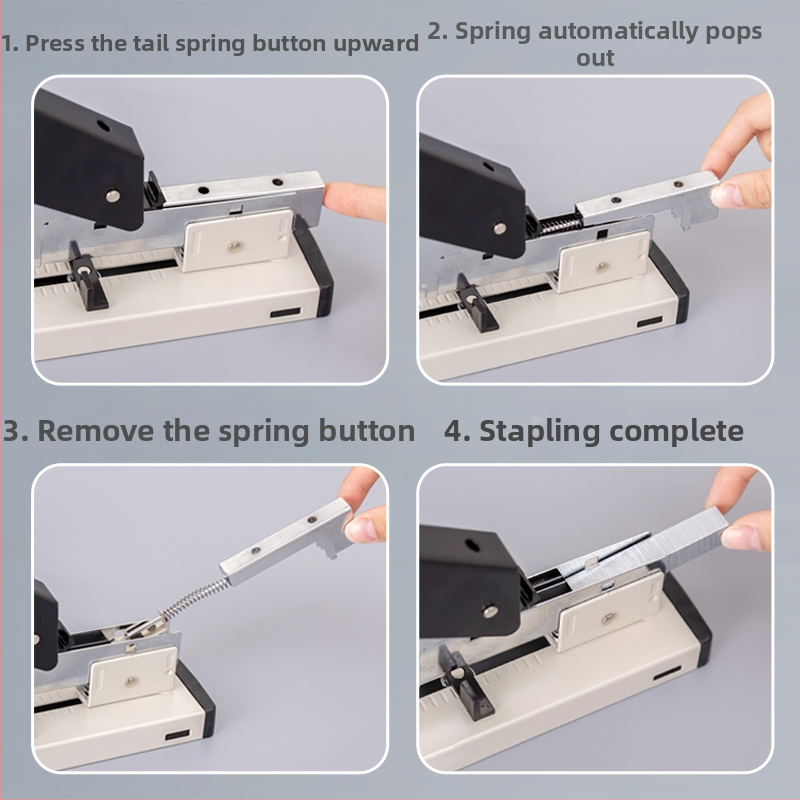 1. Press the tail spring button upward

2. Spring automatically pops out

3. Remove the spring button

4. Stapling complete