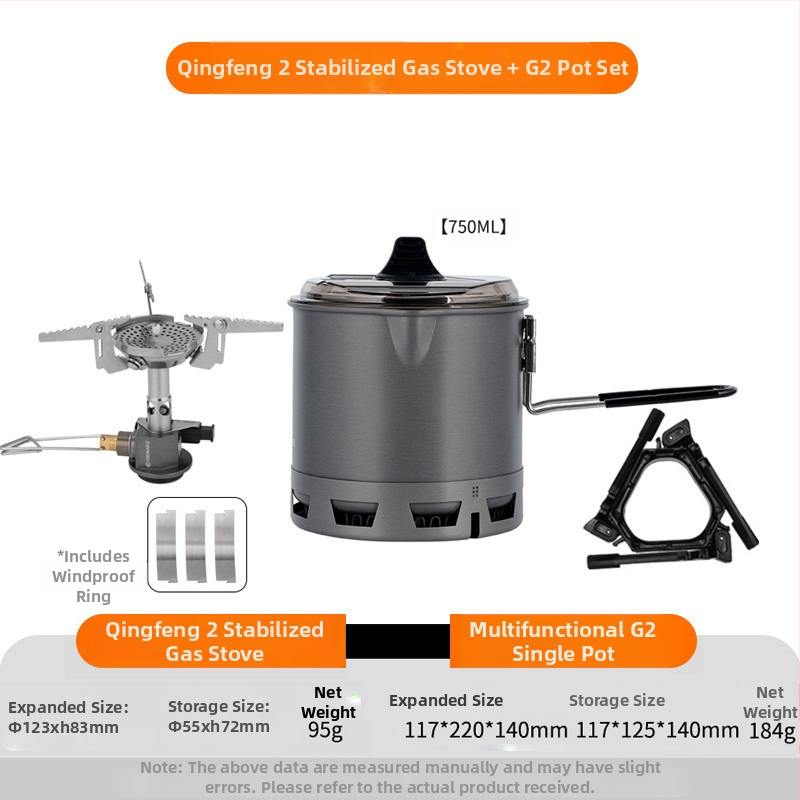 Qingfeng 2 Stabilized Gas Stove + G2 Pot Set

【750ML】

*Includes Windproof Ring

Qingfeng 2 Stabilized Gas Stove

Multifunctional G2 Single Pot

Expanded Size: Φ123xh83mm

Storage Size: Φ55xh72mm

Net Weight 95g

Expanded Size 117*220*140mm

Storage Size 117*125*140mm

Net Weight 184g

Note: The above data are measured manually and may have slight errors. Please refer to the actual product received.