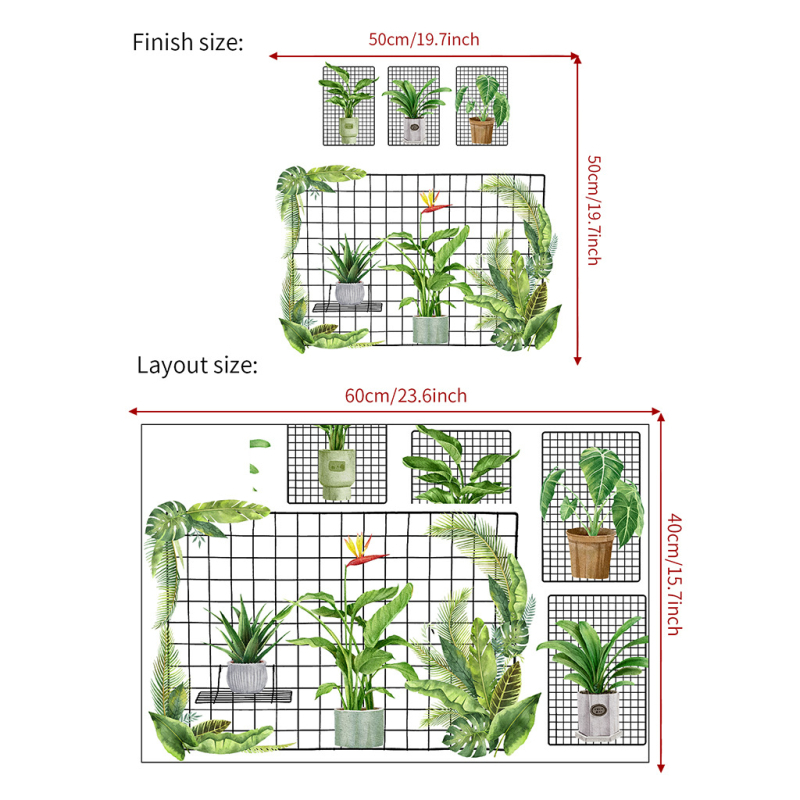 Finish size:
50cm/19.7inch
50cm/19.7inch
Layout size:
60cm/23.6inch
40cm/15.7inch