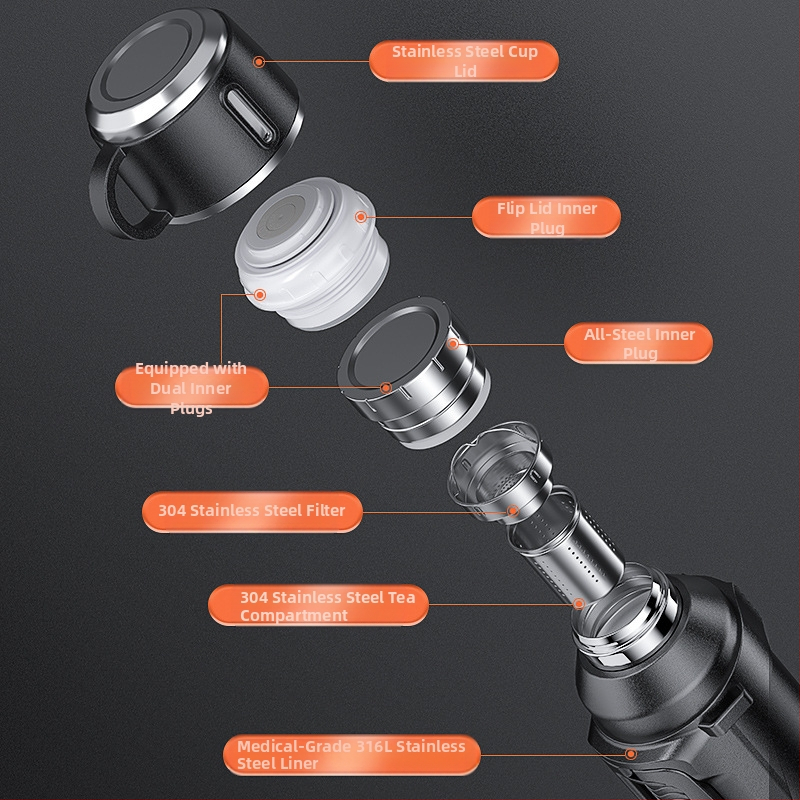 Stainless Steel Cup Lid

Flip Lid Inner Plug

All-Steel Inner Plug

Equipped with Dual Inner Plugs

304 Stainless Steel Filter

304 Stainless Steel Tea Compartment

Medical-Grade 316L Stainless Steel Liner