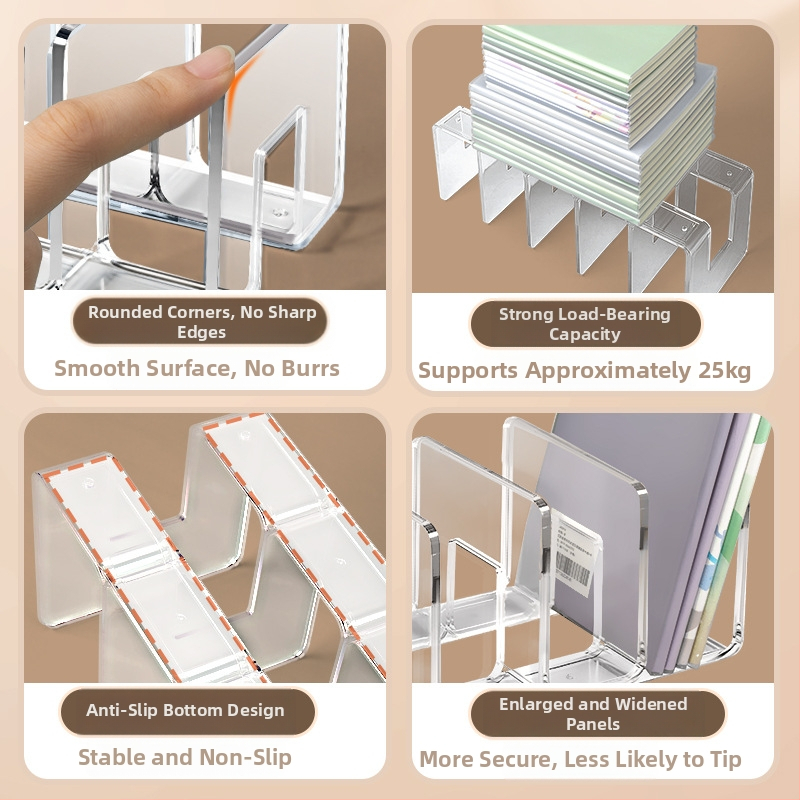 Rounded Corners, No Sharp Edges

Smooth Surface, No Burrs

Strong Load-Bearing Capacity

Supports Approximately 25kg

Anti-Slip Bottom Design

Stable and Non-Slip

Enlarged and Widened Panels

More Secure, Less Likely to Tip