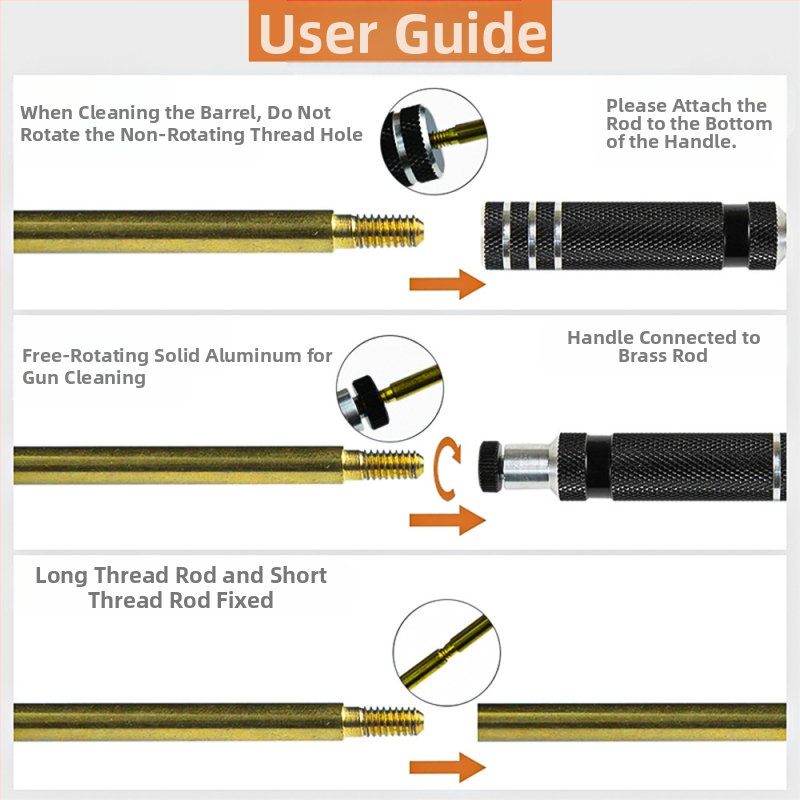 User Guide

When Cleaning the Barrel, Do Not Rotate the Non-Rotating Thread Hole

Please Attach the Rod to the Bottom of the Handle.

Free-Rotating Solid Aluminum for Gun Cleaning

Handle Connected to Brass Rod

Long Thread Rod and Short Thread Rod Fixed