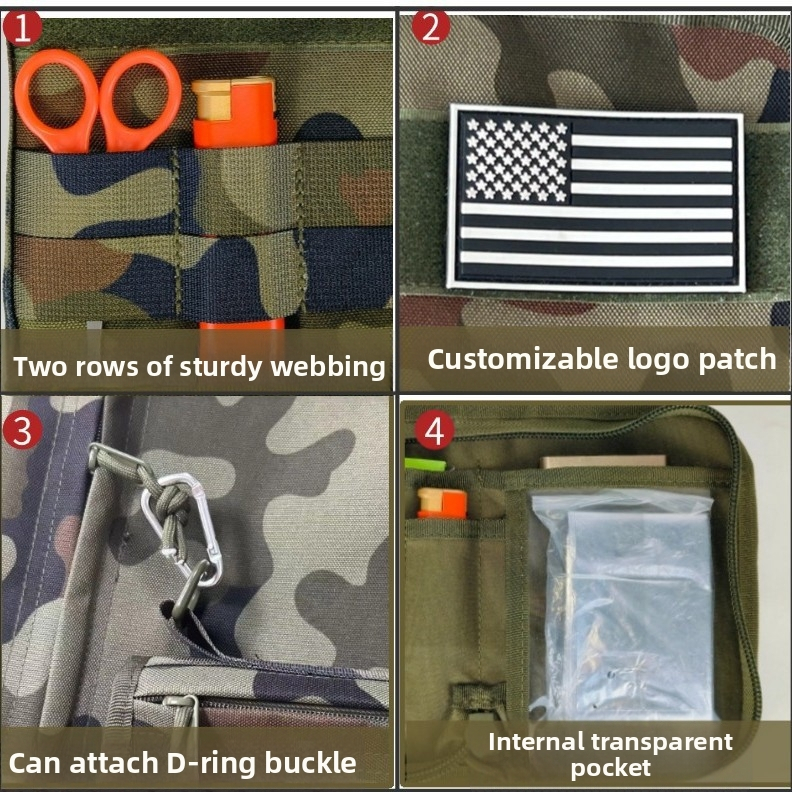 1
Two rows of sturdy webbing

2
Customizable logo patch

3
Can attach D-ring buckle

4
Internal transparent pocket