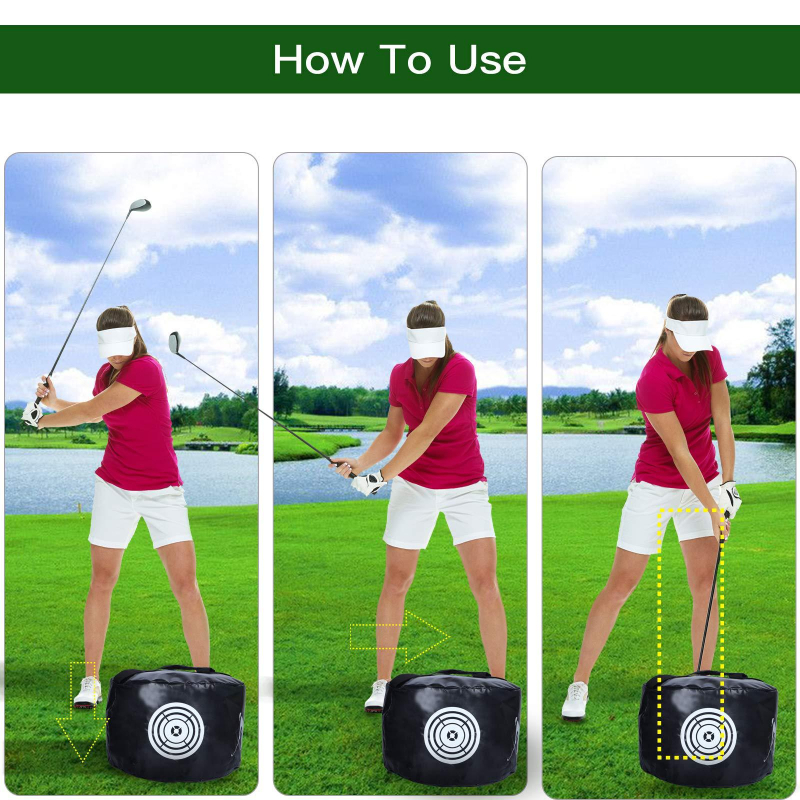 How To Use