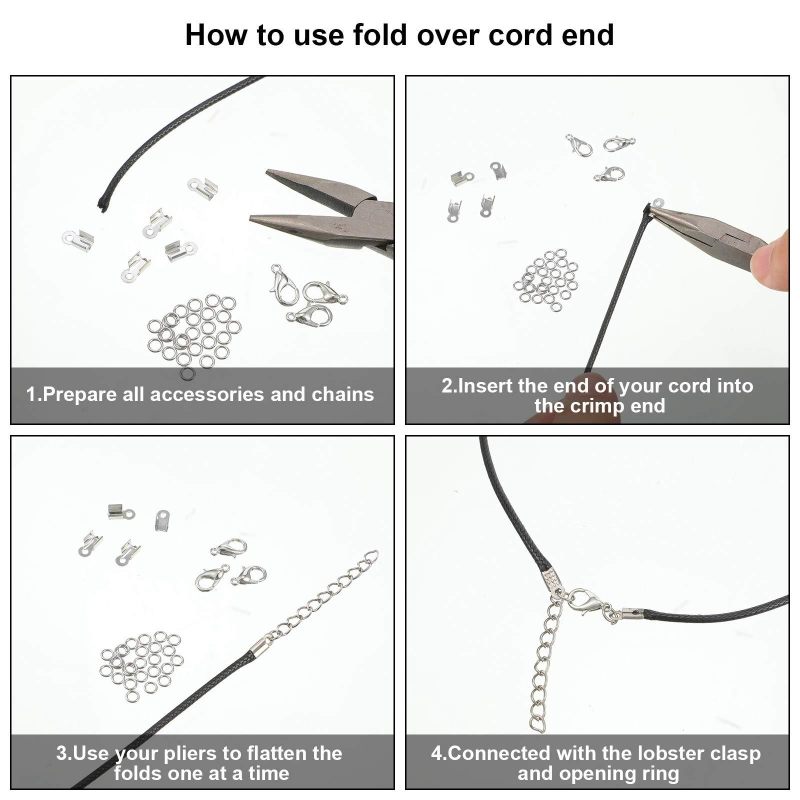 How to use fold over cord end

1.Prepare all accessories and chains

2.Insert the end of your cord into the crimp end

3.Use your pliers to flatten the folds one at a time

4.Connected with the lobster clasp and opening ring