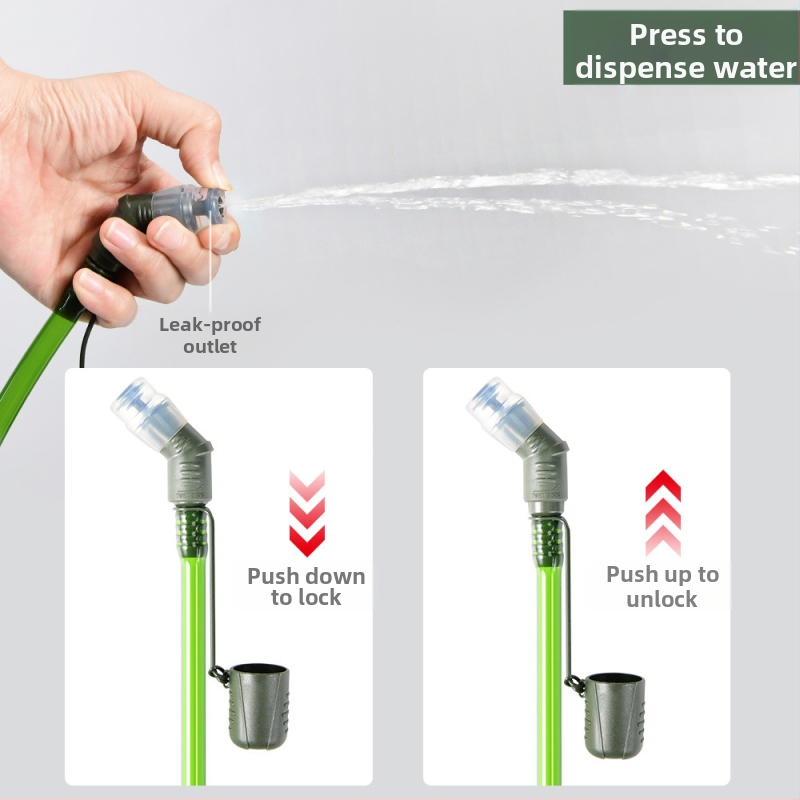 Press to dispense water

Leak-proof outlet

Push down to lock

Push up to unlock