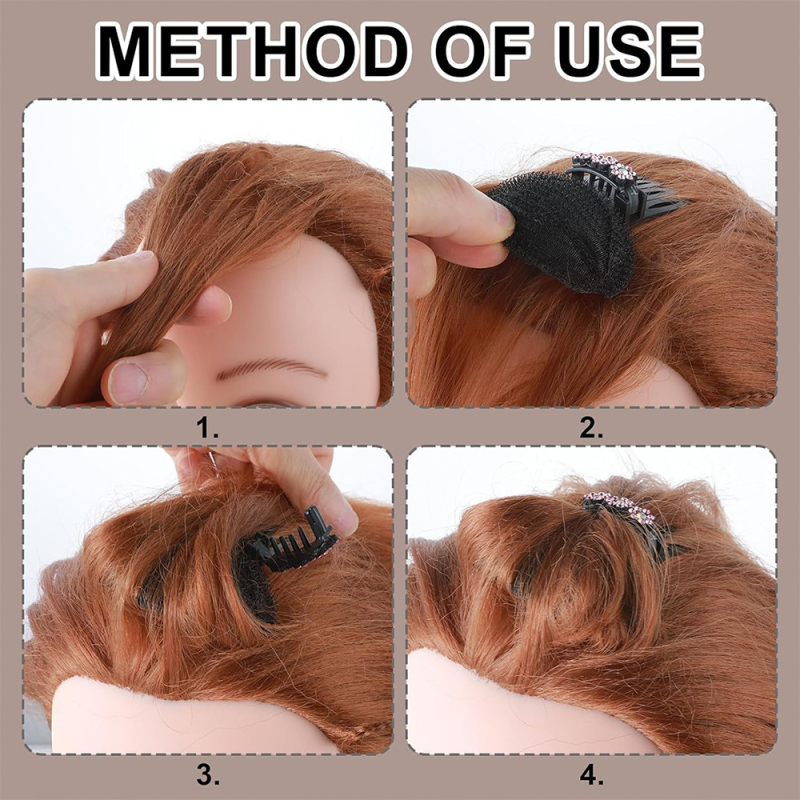 METHOD OF USE

1.

2.

3.

4.