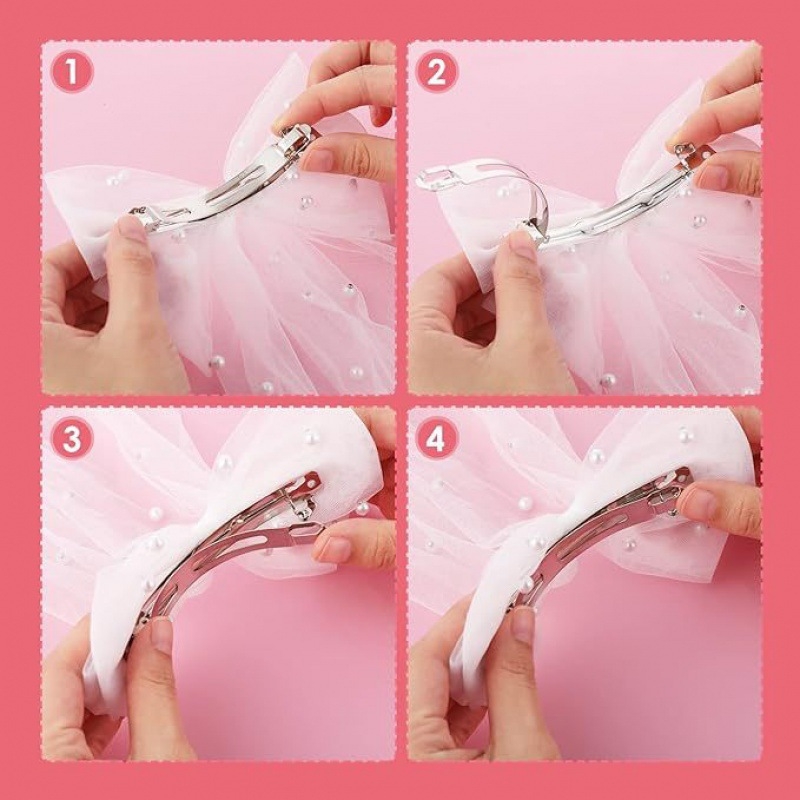 1

2

3

4