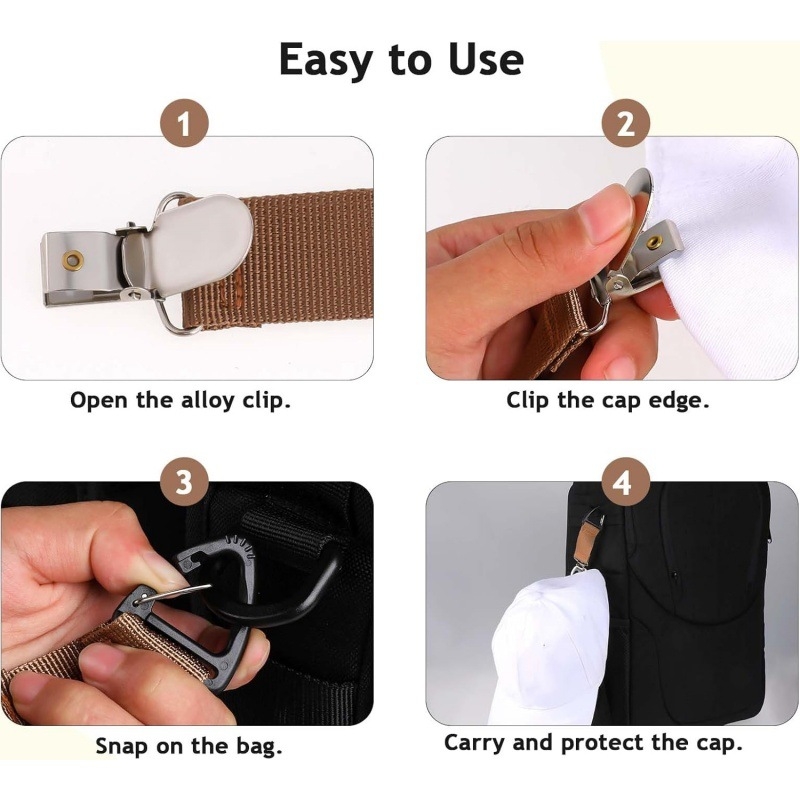 Easy to Use

1

Open the alloy clip.

2

Clip the cap edge.

3

Snap on the bag.

4

Carry and protect the cap.