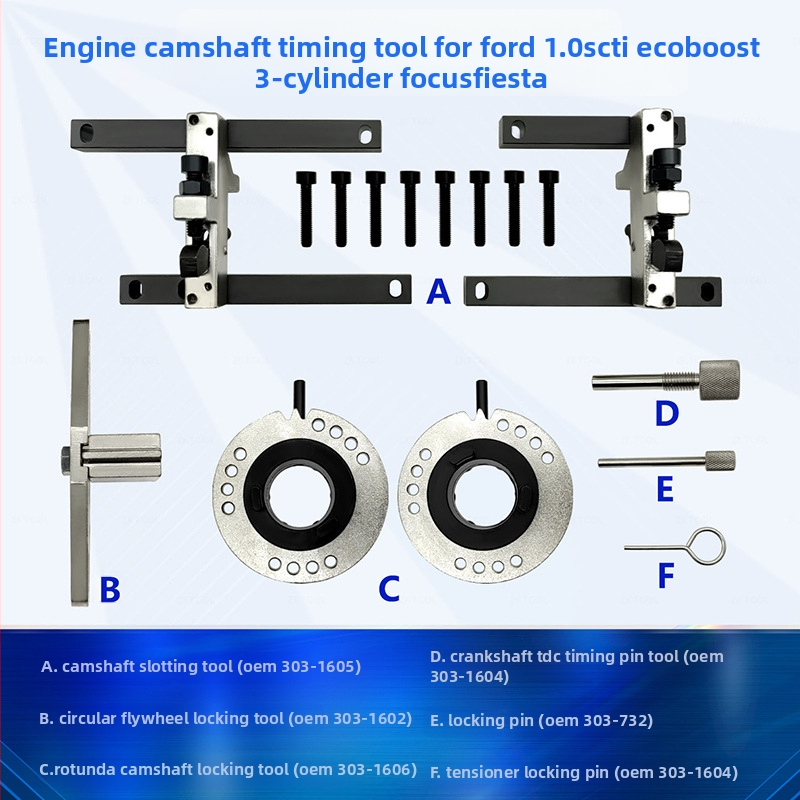 Engine camshaft timing tool for ford 1.0scti ecoboost 3-cylinder focusfiesta

A

B

C

D

E

F

A. camshaft slotting tool (oem 303-1605)

B. circular flywheel locking tool (oem 303-1602)

C.rotunda camshaft locking tool (oem 303-1606)

D. crankshaft tdc timing pin tool (oem 303-1604)

E. locking pin (oem 303-732)

F. tensioner locking pin (oem 303-1604)