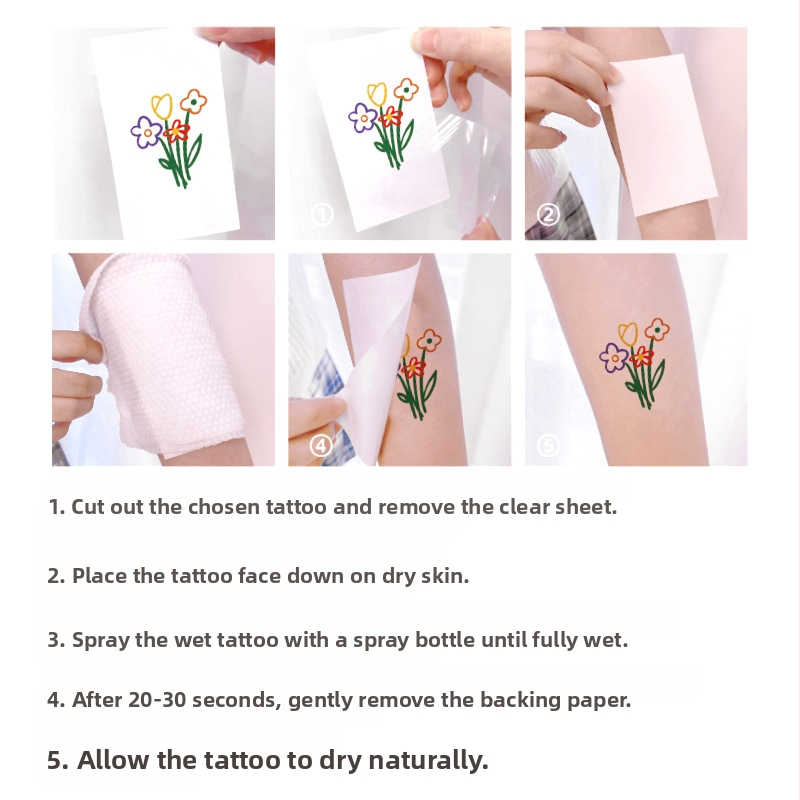 ①

②

④

⑤

1. Cut out the chosen tattoo and remove the clear sheet.

2. Place the tattoo face down on dry skin.

3. Spray the wet tattoo with a spray bottle until fully wet.

4. After 20-30 seconds, gently remove the backing paper.

5. Allow the tattoo to dry naturally.