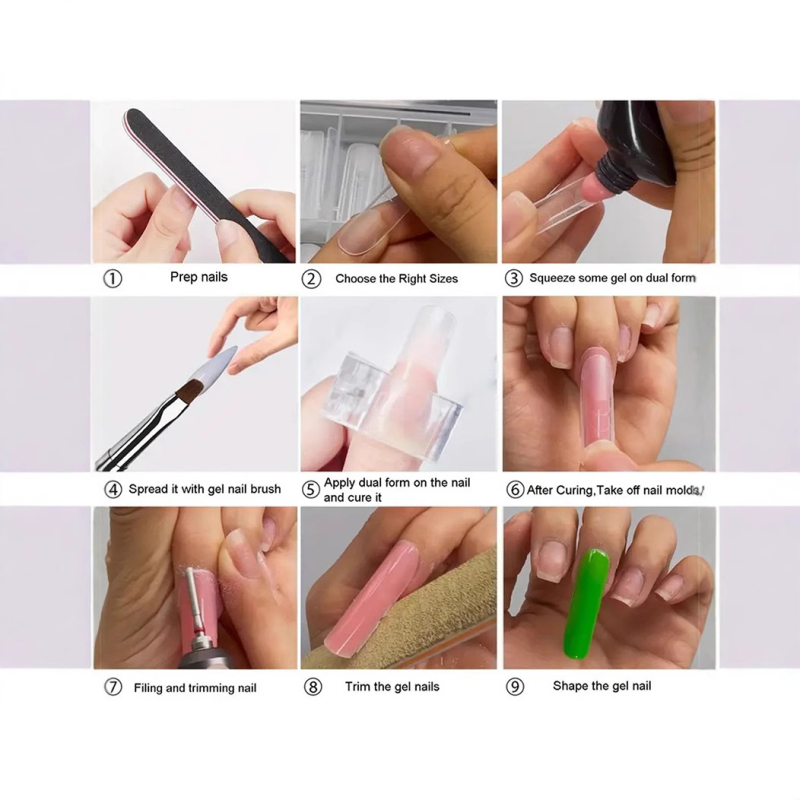 ① Prep nails

② Choose the Right Sizes

③ Squeeze some gel on dual form

④ Spread it with gel nail brush

⑤ Apply dual form on the nail and cure it

⑥ After Curing,Take off nail molds

⑦ Filing and trimming nail

⑧ Trim the gel nails

⑨ Shape the gel nail