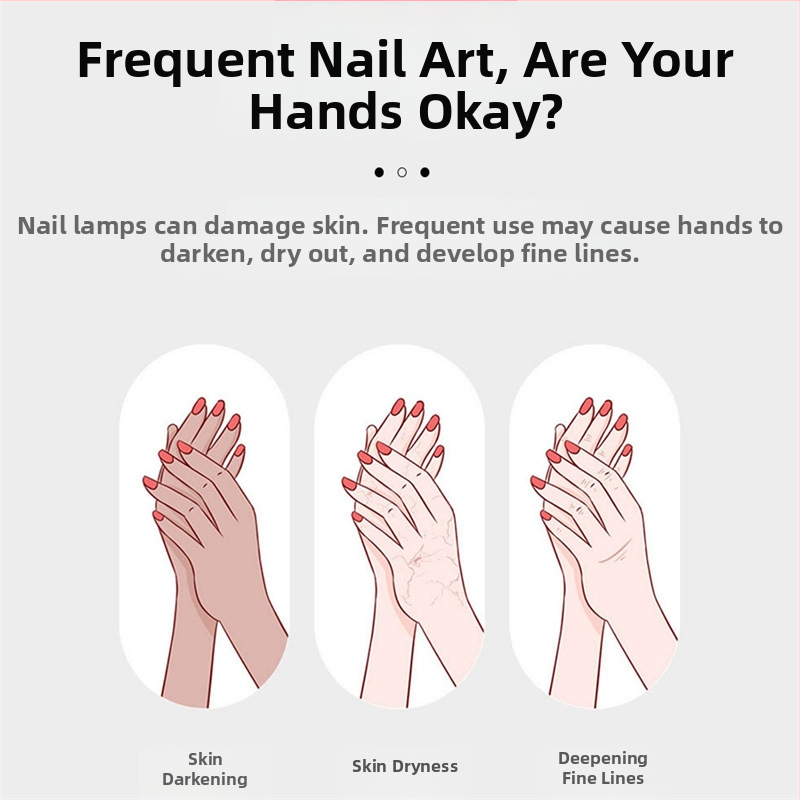 Frequent Nail Art, Are Your Hands Okay?

Nail lamps can damage skin. Frequent use may cause hands to darken, dry out, and develop fine lines.

Skin Darkening

Skin Dryness

Deepening Fine Lines