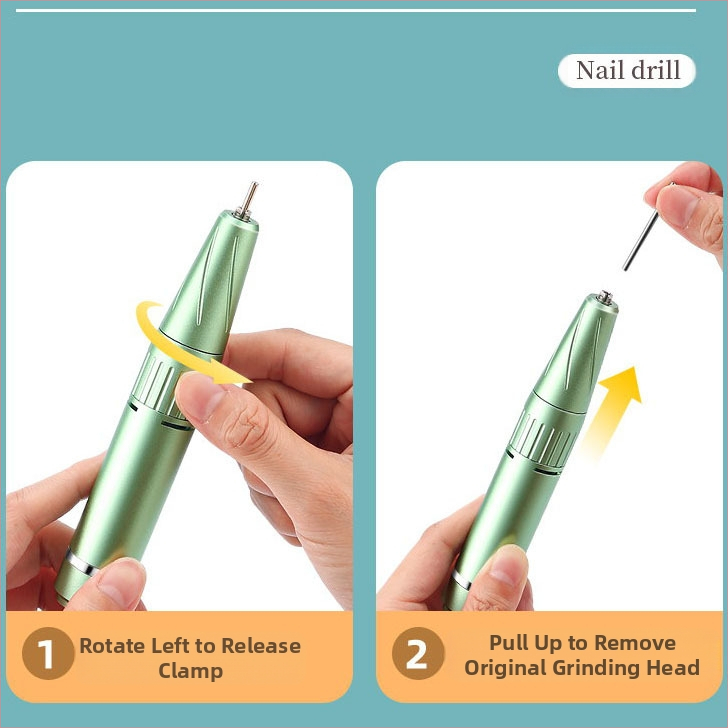 Nail drill

1 Rotate Left to Release Clamp

2 Pull Up to Remove Original Grinding Head