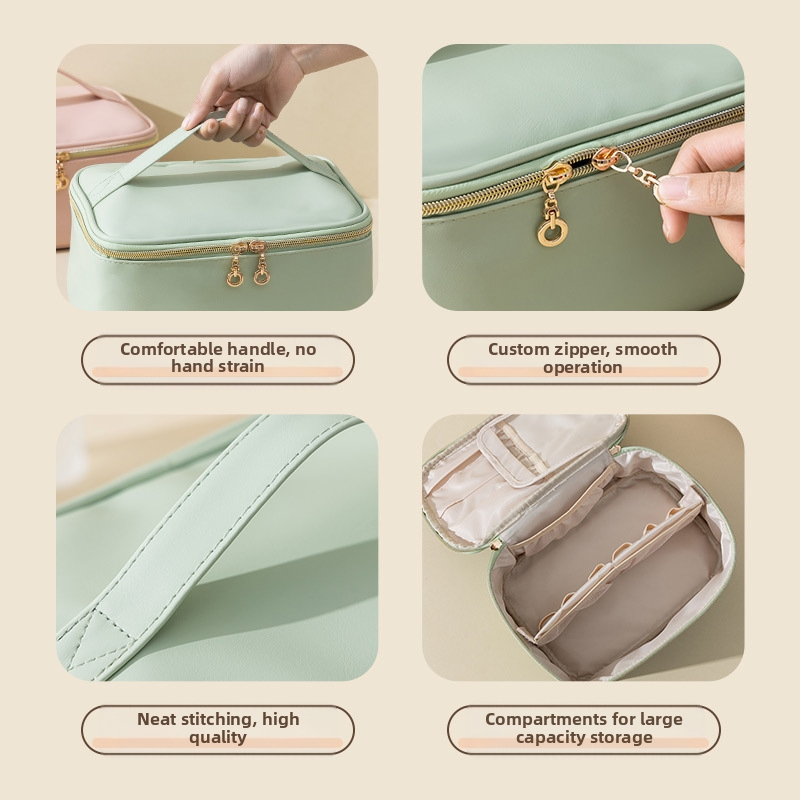 Comfortable handle, no hand strain

Custom zipper, smooth operation

Neat stitching, high quality

Compartments for large capacity storage