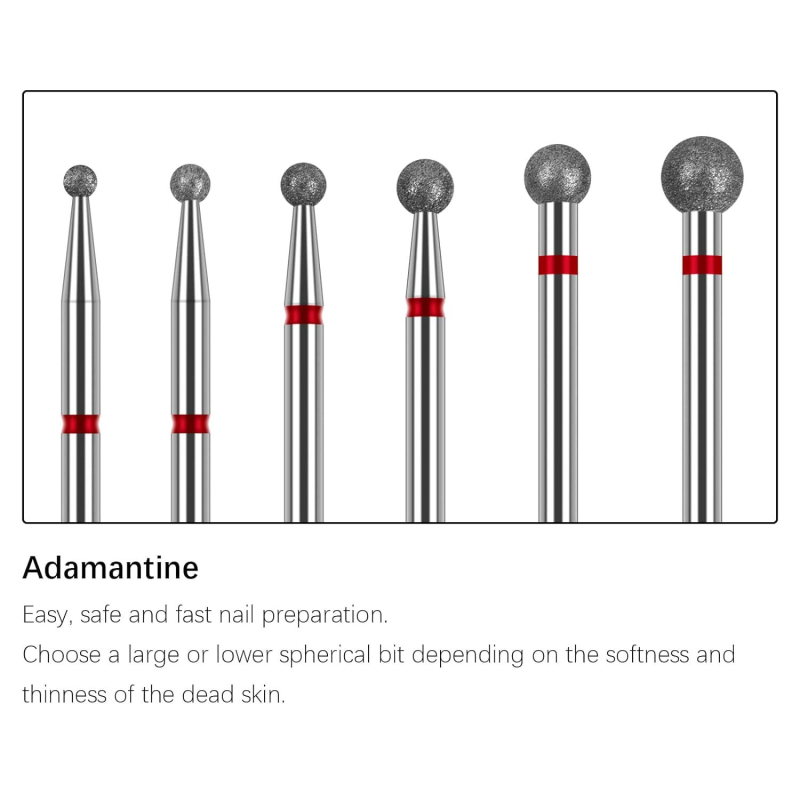 Adamantine

Easy, safe and fast nail preparation.
Choose a large or lower spherical bit depending on the softness and thinness of the dead skin.