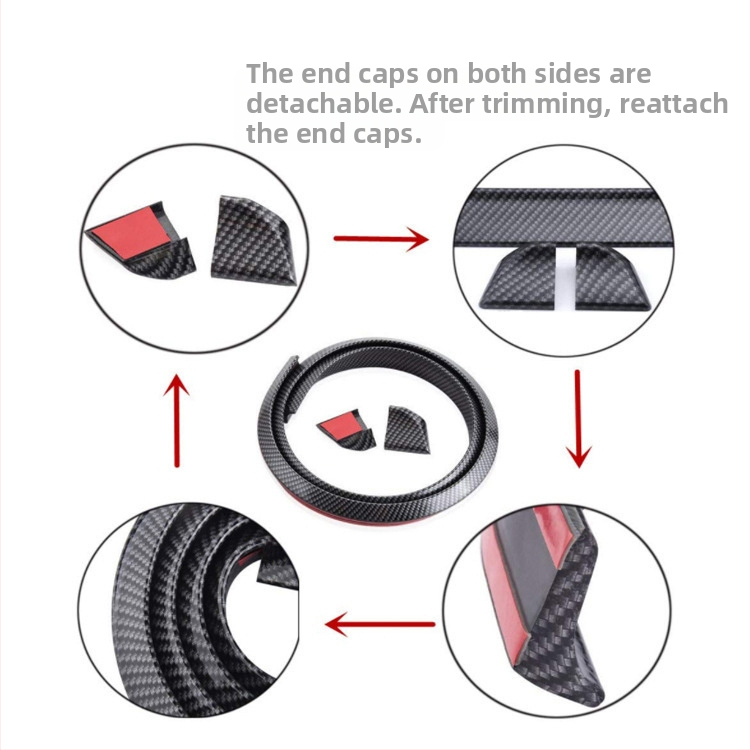 The end caps on both sides are detachable. After trimming, reattach the end caps.