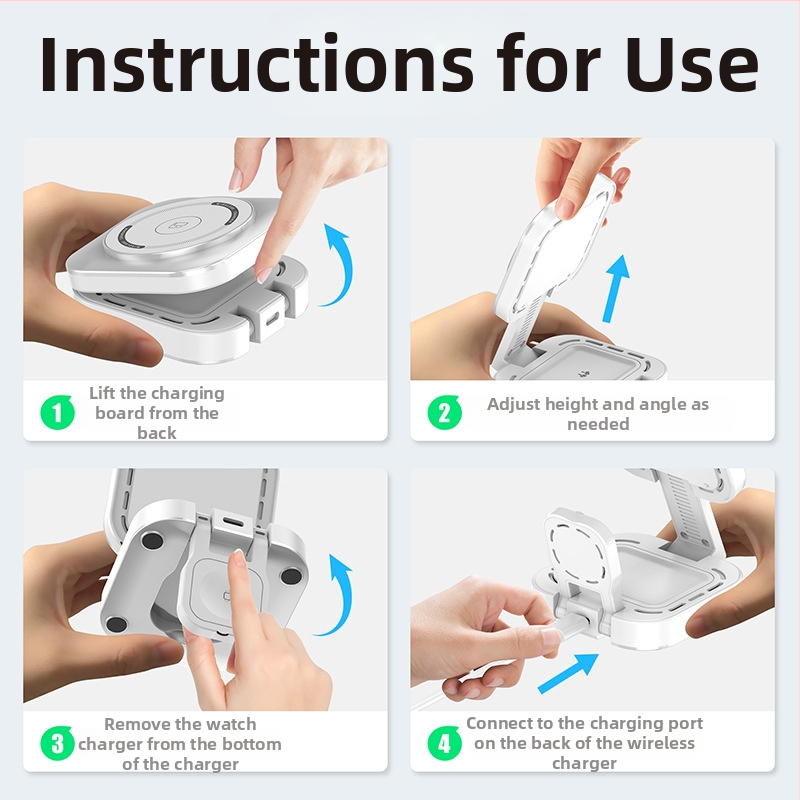 Instructions for Use

1 Lift the charging board from the back

2 Adjust height and angle as needed

3 Remove the watch charger from the bottom of the charger

4 Connect to the charging port on the back of the wireless charger