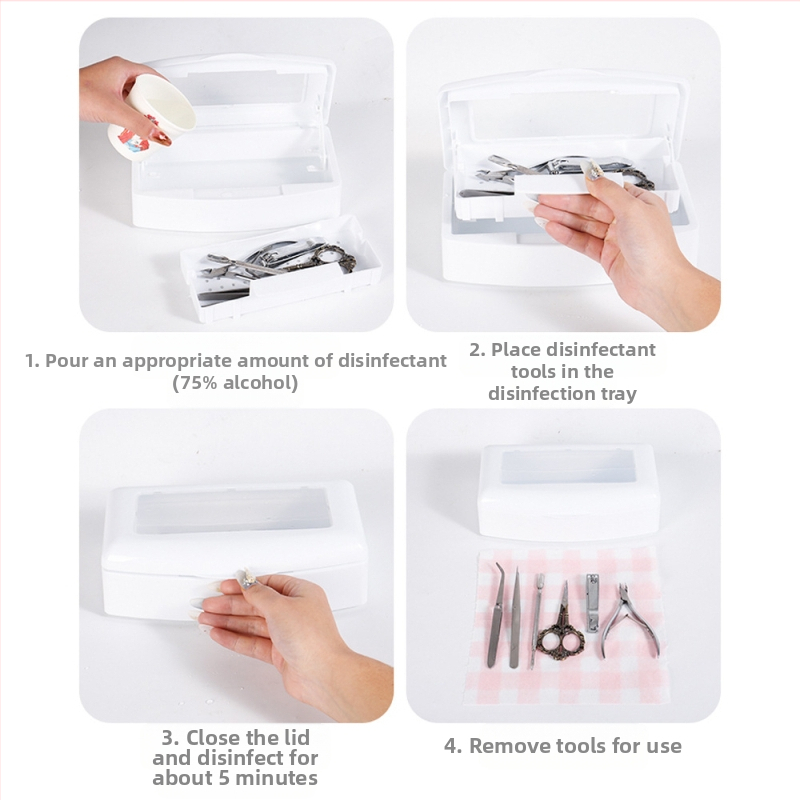 1. Pour an appropriate amount of disinfectant (75% alcohol)

2. Place disinfectant tools in the disinfection tray

3. Close the lid and disinfect for about 5 minutes

4. Remove tools for use