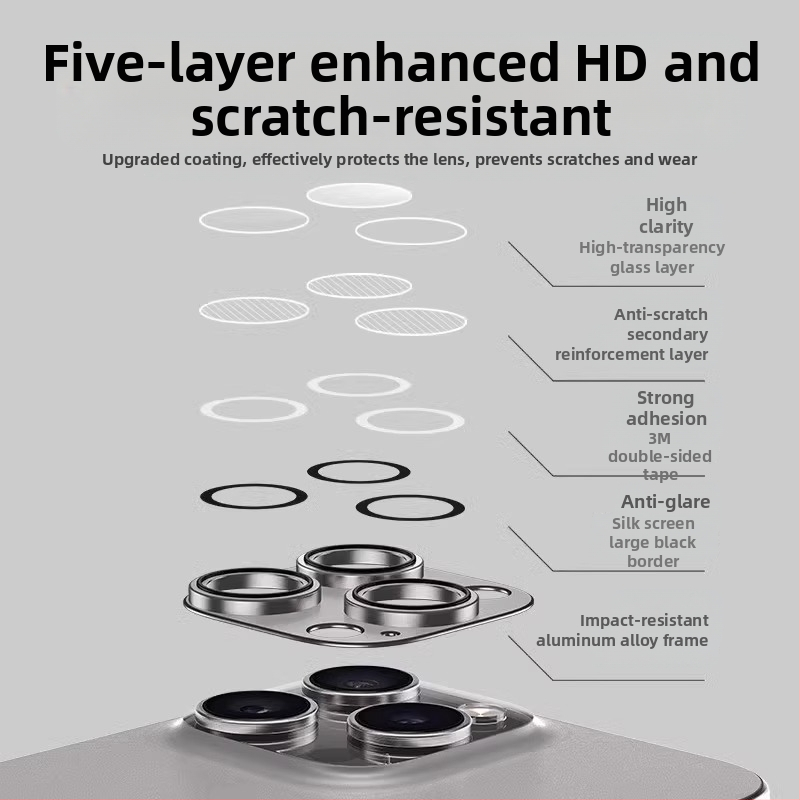 Five-layer enhanced HD and scratch-resistant

Upgraded coating, effectively protects the lens, prevents scratches and wear

High clarity
High-transparency glass layer

Anti-scratch secondary reinforcement layer

Strong adhesion
3M double-sided tape

Anti-glare
Silk screen large black border

Impact-resistant aluminum alloy frame