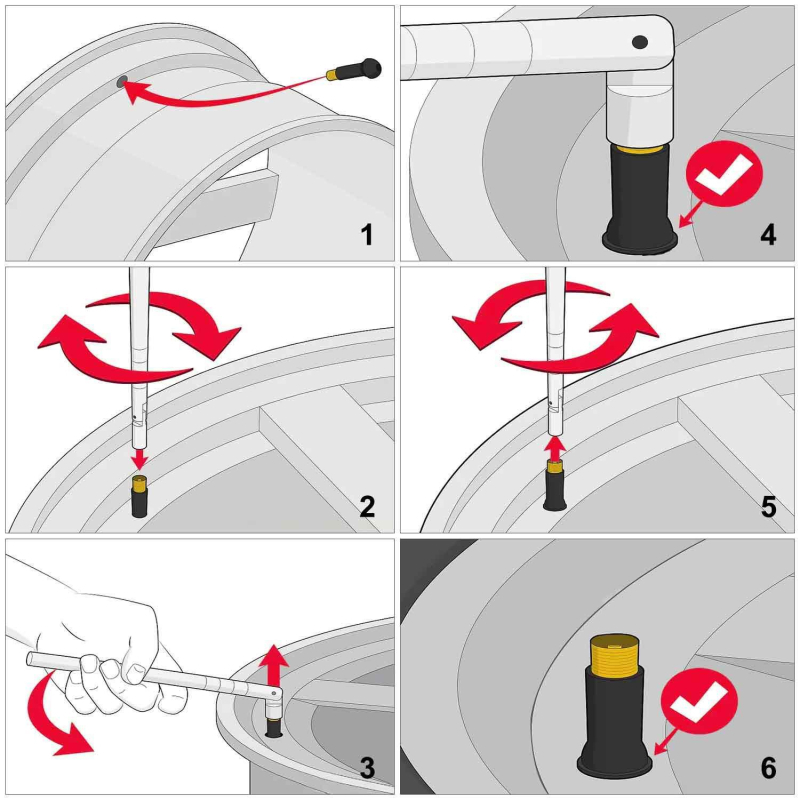 1

4

2

5

3

6