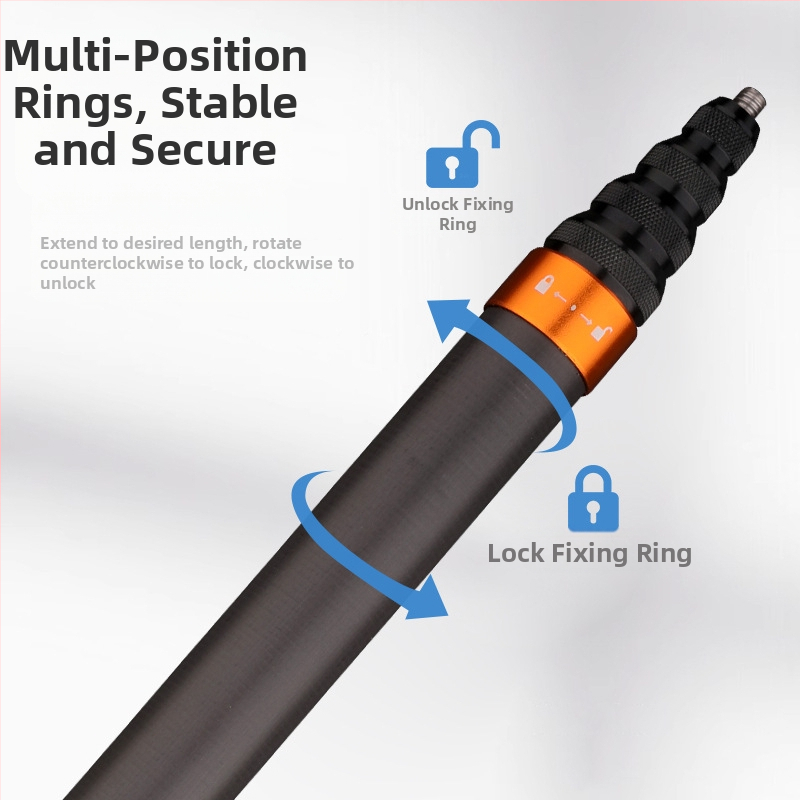 Multi-Position Rings, Stable and Secure

Extend to desired length, rotate counterclockwise to lock, clockwise to unlock

Unlock Fixing Ring

Lock Fixing Ring