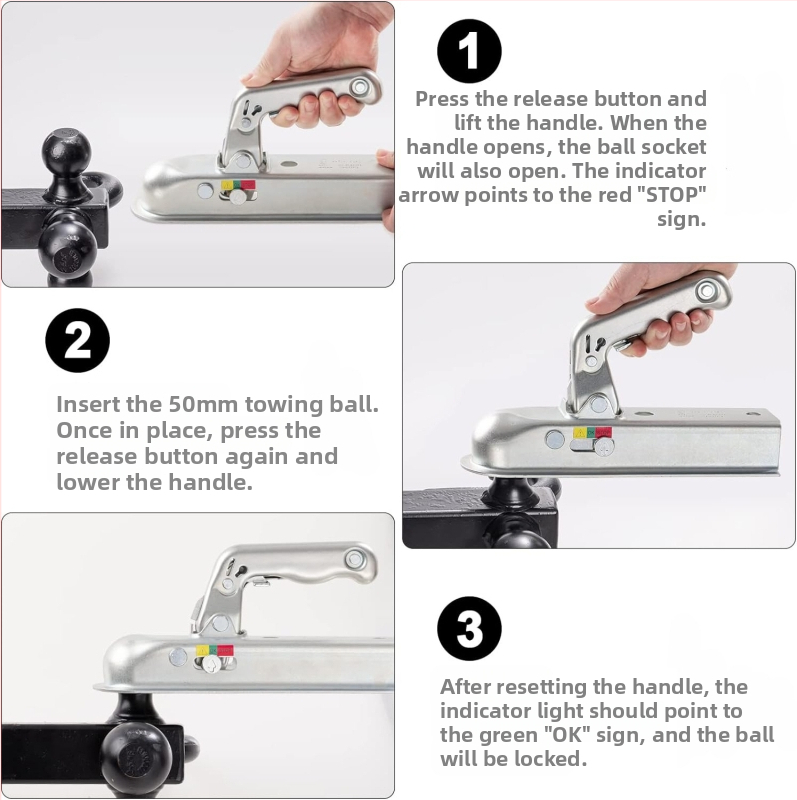 1

Press the release button and lift the handle. When the handle opens, the ball socket will also open. The indicator arrow points to the red "STOP" sign.

2

Insert the 50mm towing ball. Once in place, press the release button again and lower the handle.

3

After resetting the handle, the indicator light should point to the green "OK" sign, and the ball will be locked.