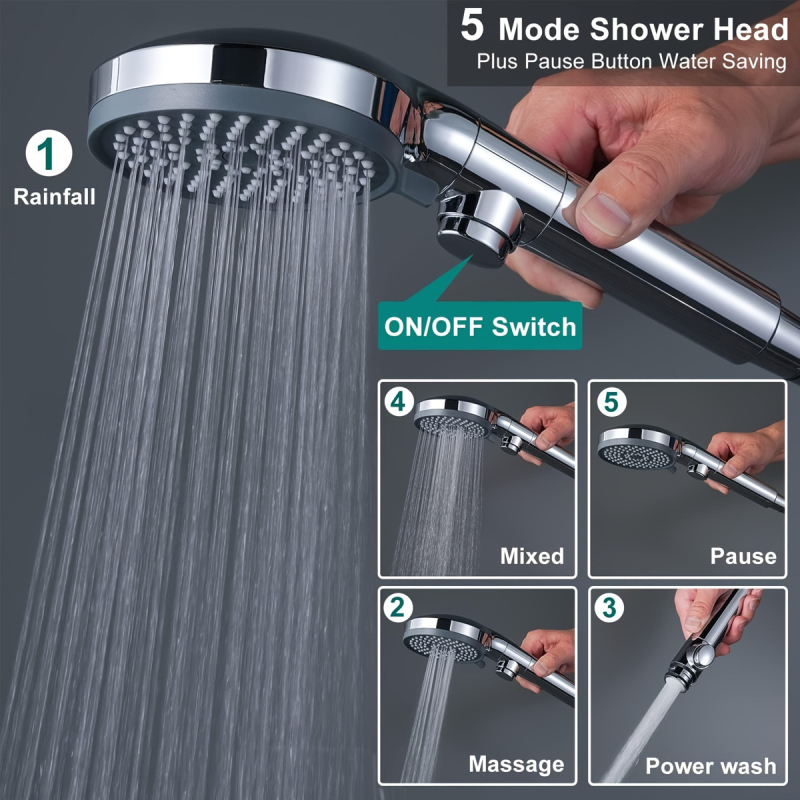 5 Mode Shower Head
Plus Pause Button Water Saving

1
Rainfall

ON/OFF Switch

4
Mixed

5
Pause

2
Massage

3
Power wash