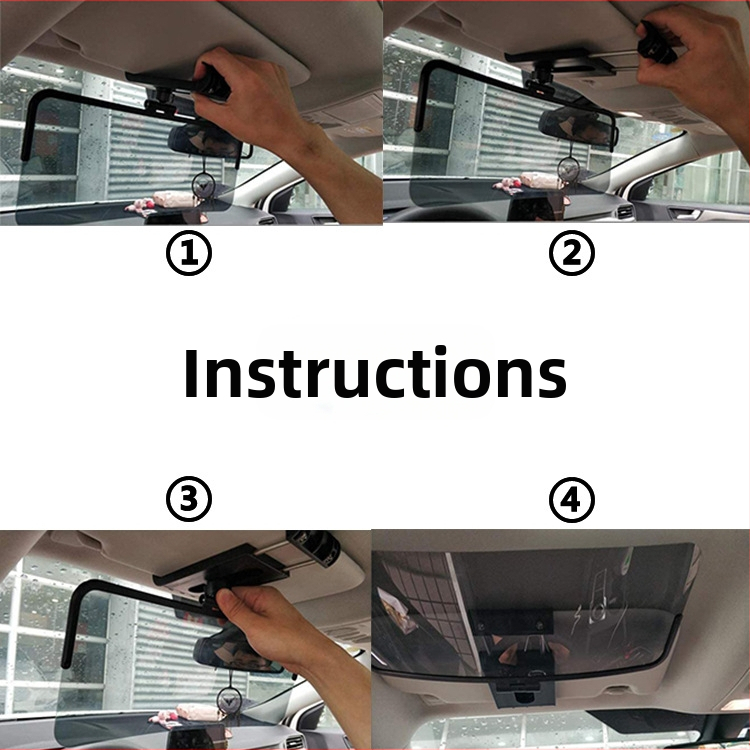 ①

②

Instructions

③

④