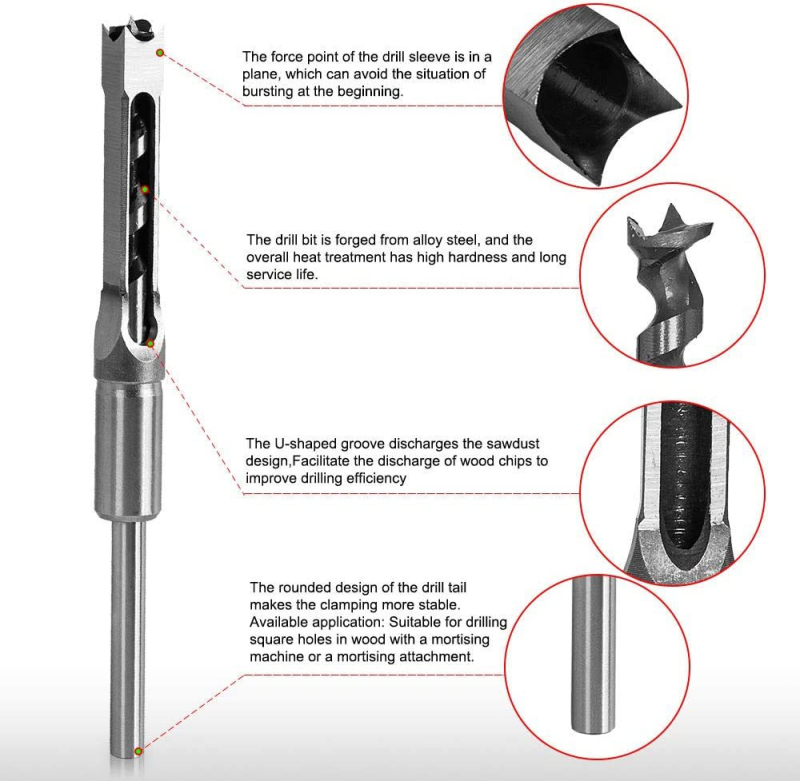 The force point of the drill sleeve is in a plane, which can avoid the situation of bursting at the beginning.

The drill bit is forged from alloy steel, and the overall heat treatment has high hardness and long service life.

The U-shaped groove discharges the sawdust design,Facilitate the discharge of wood chips to improve drilling efficiency

The rounded design of the drill tail makes the clamping more stable.
Available application: Suitable for drilling square holes in wood with a mortising machine or a mortising attachment.