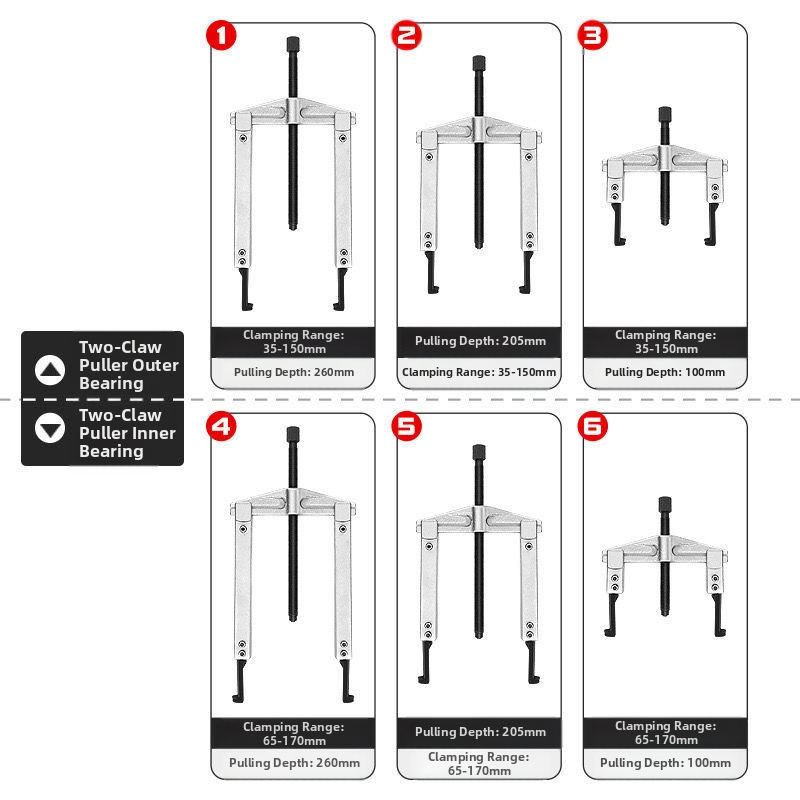 Two-Claw Puller Outer Bearing

Two-Claw Puller Inner Bearing

1
Clamping Range: 35-150mm
Pulling Depth: 260mm

2
Pulling Depth: 205mm
Clamping Range: 35-150mm

3
Clamping Range: 35-150mm
Pulling Depth: 100mm

4
Clamping Range: 65-170mm
Pulling Depth: 260mm

5
Pulling Depth: 205mm
Clamping Range: 65-170mm

6
Clamping Range: 65-170mm
Pulling Depth: 100mm