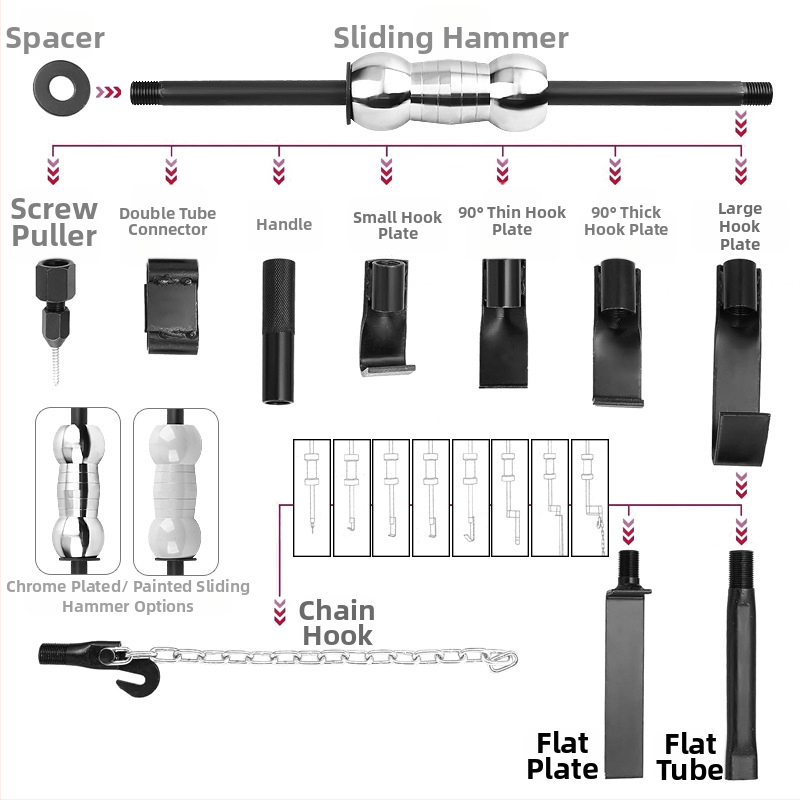 Spacer

Sliding Hammer

Screw Puller

Double Tube Connector

Handle

Small Hook Plate

90° Thin Hook Plate

90° Thick Hook Plate

Large Hook Plate

Chrome Plated/ Painted Sliding Hammer Options

Chain Hook

Flat Plate

Flat Tube