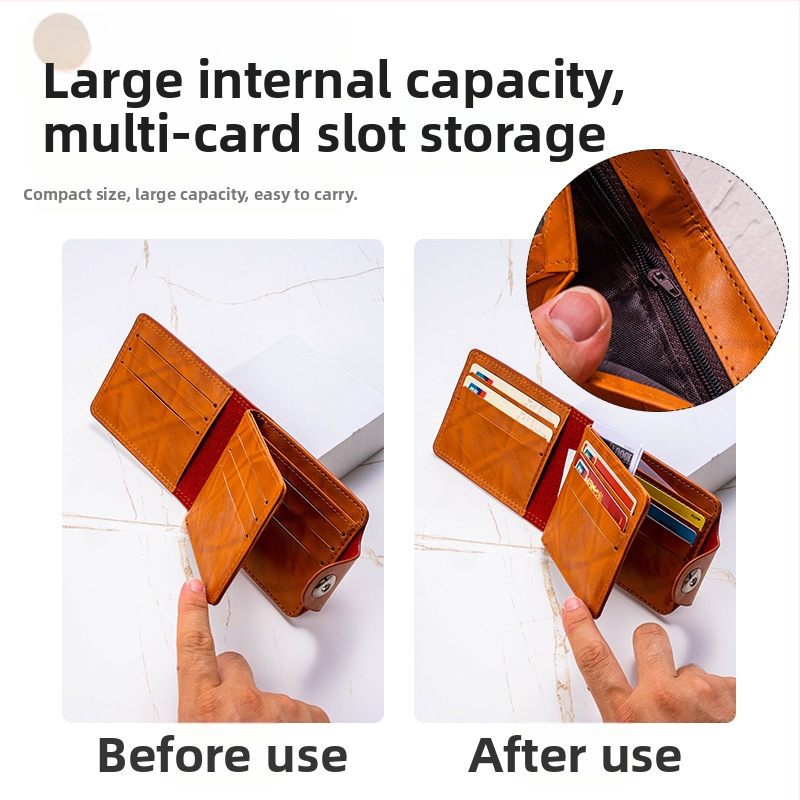 Large internal capacity, multi-card slot storage

Compact size, large capacity, easy to carry.

Before use

After use