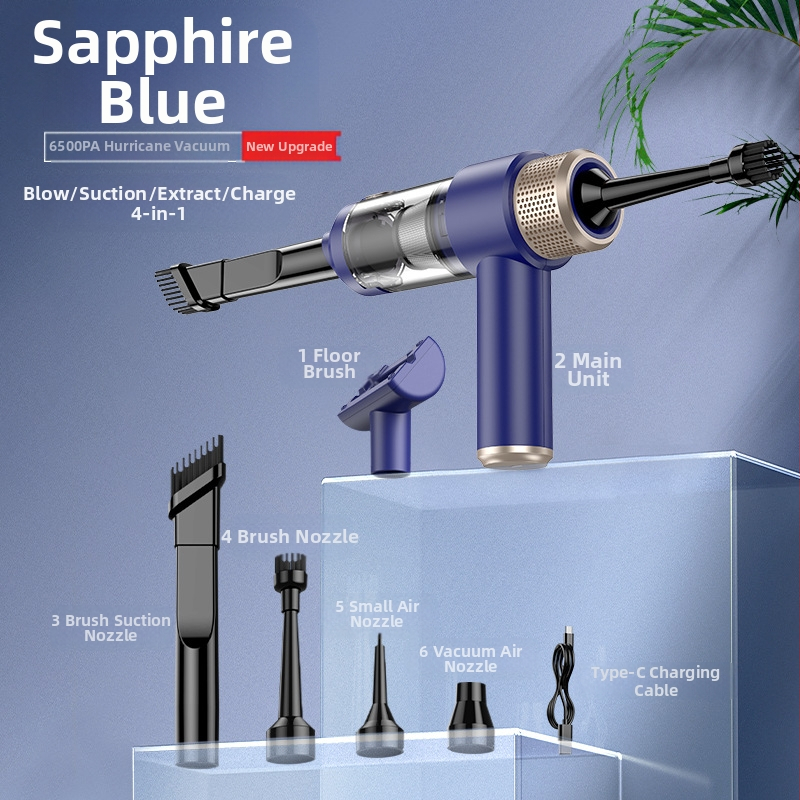 Sapphire Blue

6500PA Hurricane Vacuum New Upgrade

Blow/Suction/Extract/Charge 4-in-1

1 Floor Brush

2 Main Unit

4 Brush Nozzle

3 Brush Suction Nozzle

5 Small Air Nozzle

6 Vacuum Air Nozzle

Type-C Charging Cable