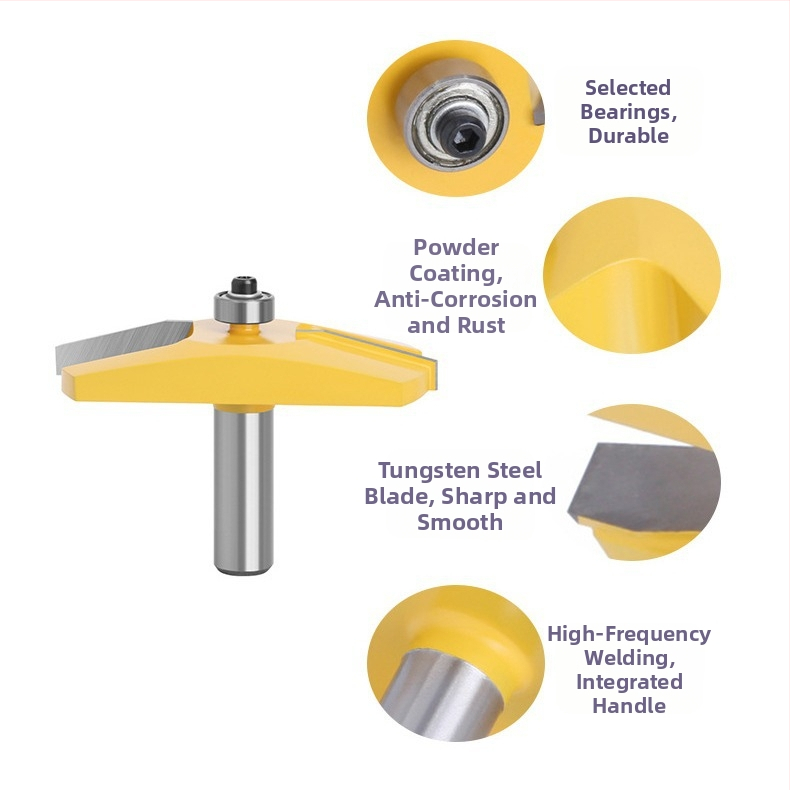 Selected Bearings, Durable

Powder Coating, Anti-Corrosion and Rust

Tungsten Steel Blade, Sharp and Smooth

High-Frequency Welding, Integrated Handle