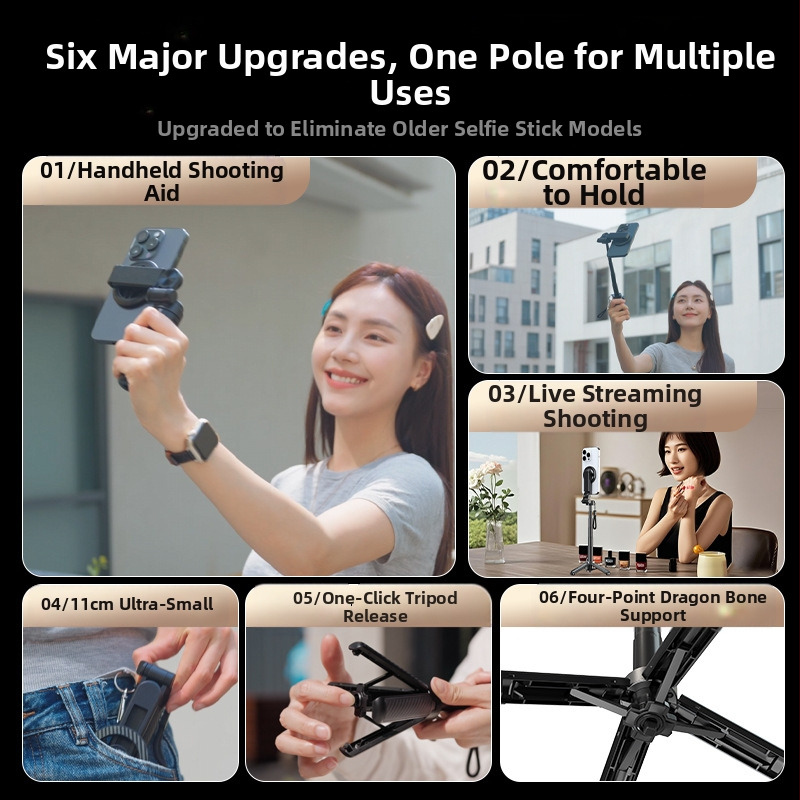 Six Major Upgrades, One Pole for Multiple Uses

Upgraded to Eliminate Older Selfie Stick Models

01/Handheld Shooting Aid

02/Comfortable to Hold

03/Live Streaming Shooting

04/11cm Ultra-Small

05/One-Click Tripod Release

06/Four-Point Dragon Bone Support