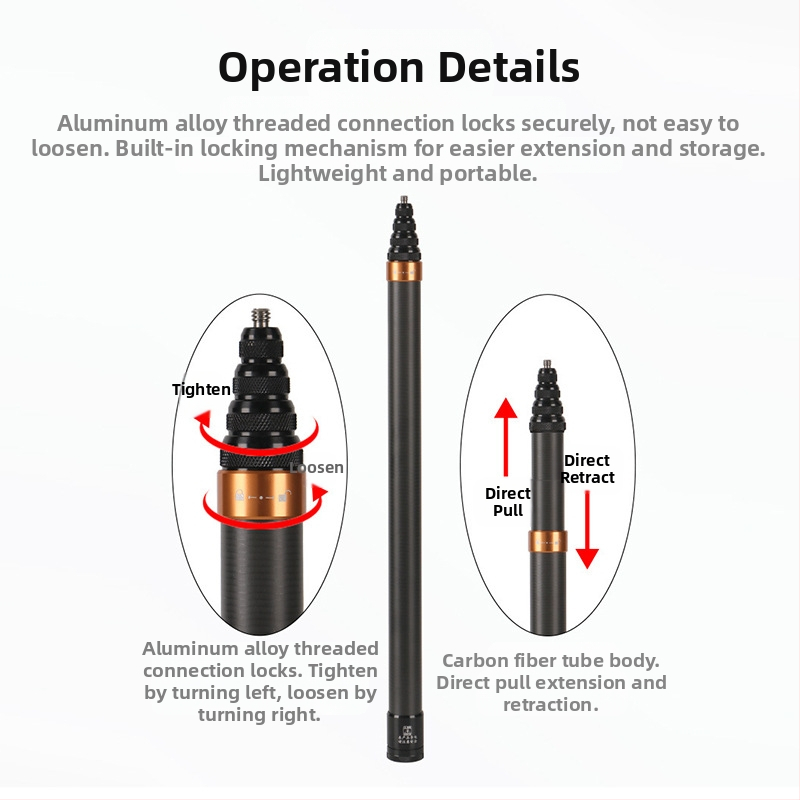 Operation Details

Aluminum alloy threaded connection locks securely, not easy to loosen. Built-in locking mechanism for easier extension and storage. Lightweight and portable.

Tighten

Loosen

Direct Pull

Direct Retract

Aluminum alloy threaded connection locks. Tighten by turning left, loosen by turning right.

Carbon fiber tube body. Direct pull extension and retraction.