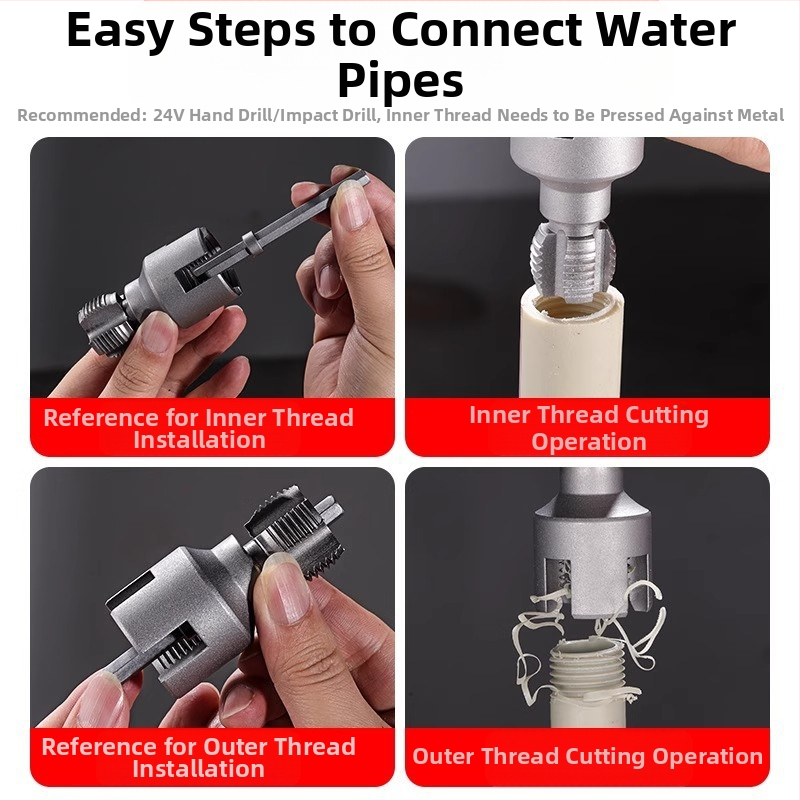 Easy Steps to Connect Water Pipes

Recommended: 24V Hand Drill/Impact Drill, Inner Thread Needs to Be Pressed Against Metal

Reference for Inner Thread Installation

Inner Thread Cutting Operation

Reference for Outer Thread Installation

Outer Thread Cutting Operation