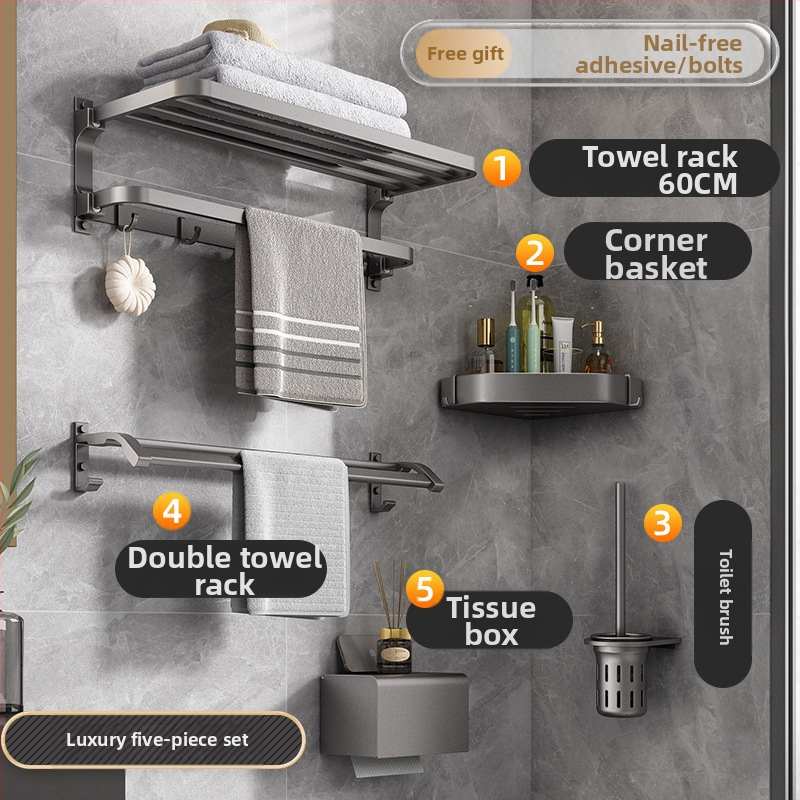 Free gift
Nail-free adhesive/bolts

1
Towel rack 60CM

2
Corner basket

3
Toilet brush

4
Double towel rack

5
Tissue box

Luxury five-piece set