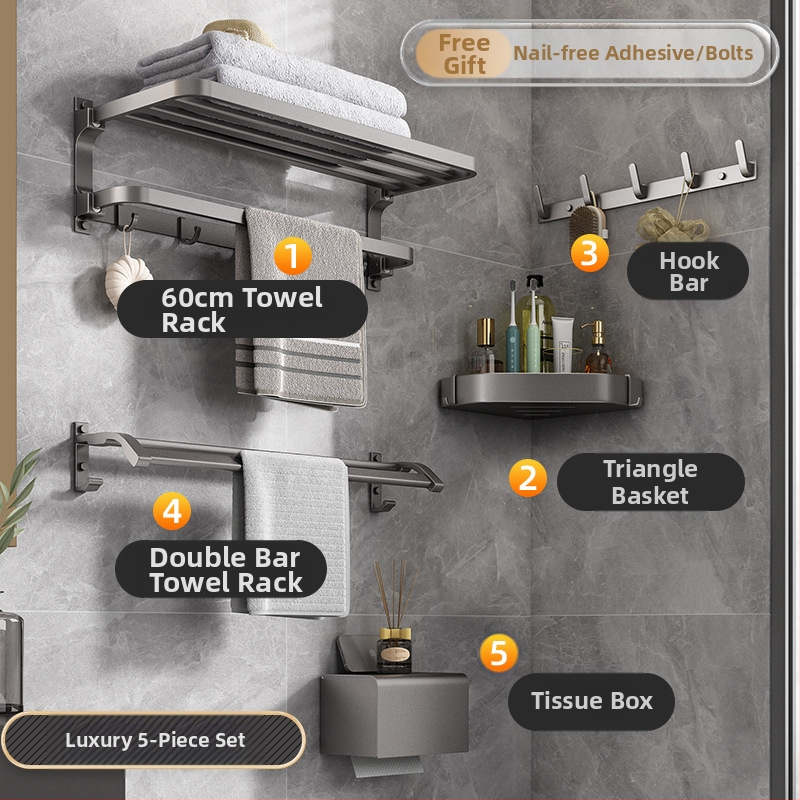 Free Gift Nail-free Adhesive/Bolts

1
60cm Towel Rack

3
Hook Bar

2
Triangle Basket

4
Double Bar Towel Rack

5
Tissue Box

Luxury 5-Piece Set