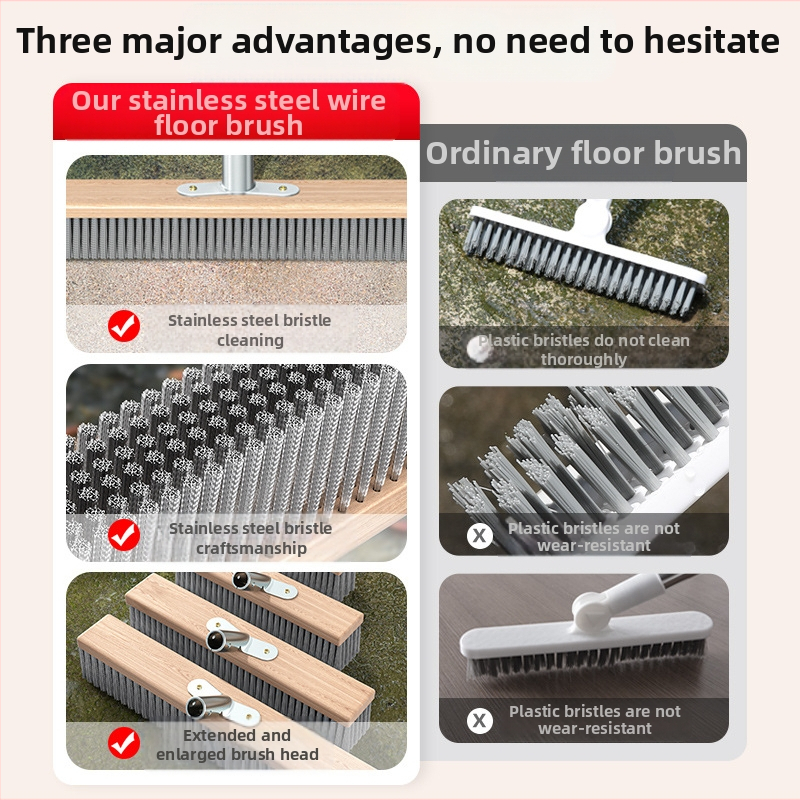 Three major advantages, no need to hesitate

Our stainless steel wire floor brush

Stainless steel bristle cleaning

Stainless steel bristle craftsmanship

Extended and enlarged brush head

Ordinary floor brush

Plastic bristles do not clean thoroughly

X Plastic bristles are not wear-resistant

X Plastic bristles are not wear-resistant