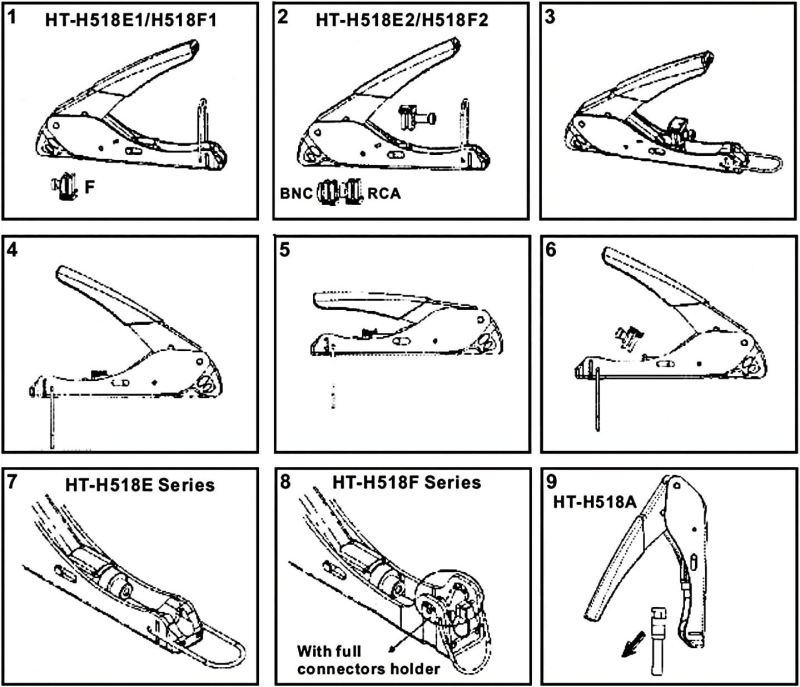 1 HT-H518E1/H518F1

F

2 HT-H518E2/H518F2

BNC RCA

3

4

5

6

7 HT-H518E Series

8 HT-H518F Series

With full connectors holder

9 HT-H518A